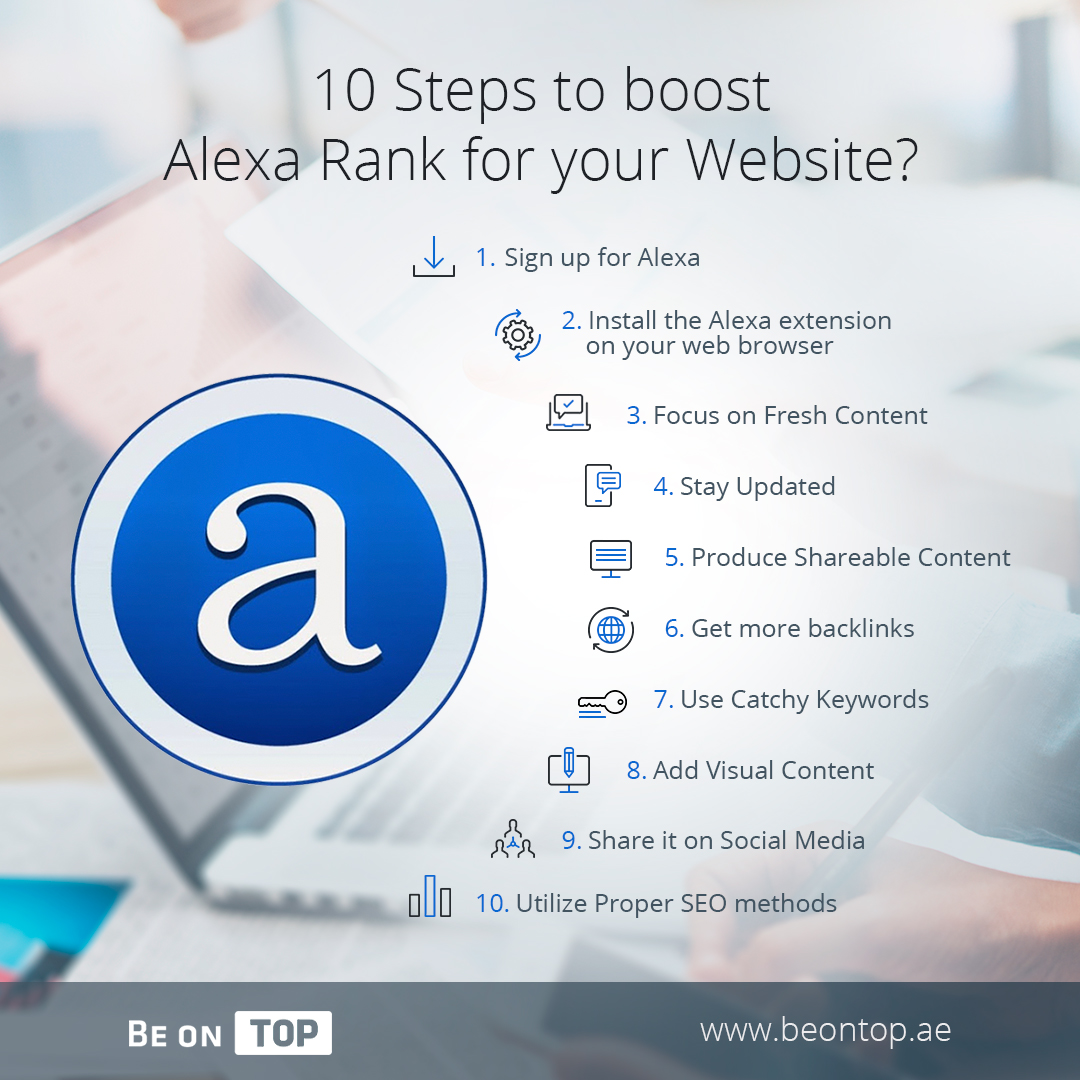 10 Steps to boost Alexa Rank for your Website?

1. Sign up for Alexa

2. Install the Alexa extension on your web browser

3. Focus on Fresh Content

4. Stay Updated

5. Produce Shareable Content

6. Get more backlinks

7. Use Catchy Keywords

8. Add Visual Content

9. Share it on Social Media

10. Utilize Proper SEO methods

a

BE ON TOP

www.beontop.ae